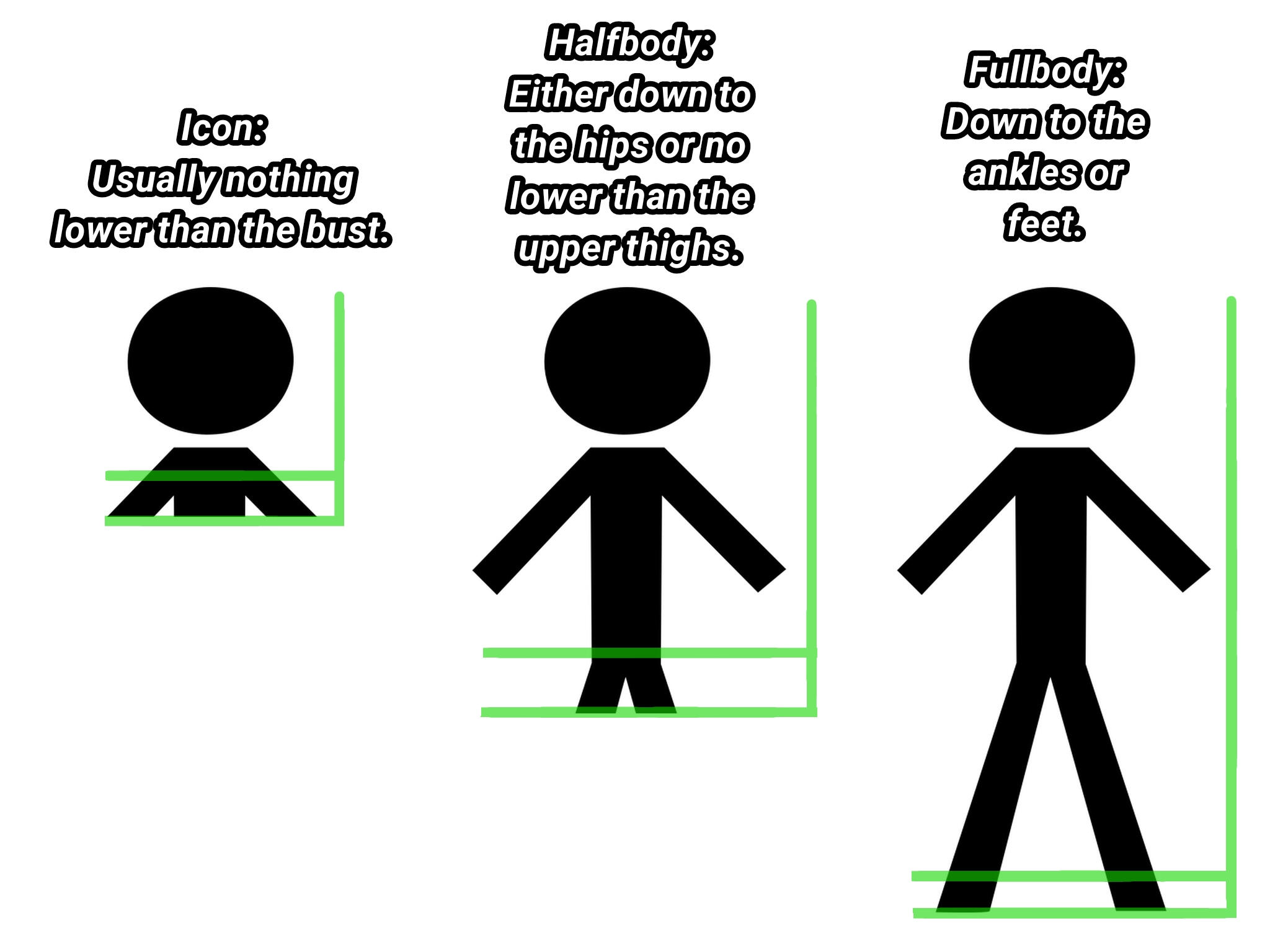 Icon:
Usually nothing lower than the bust.

Halfbody:
Either down to the hips or no lower than the upper thighs.

Fullbody:
Down to the ankles or feet.